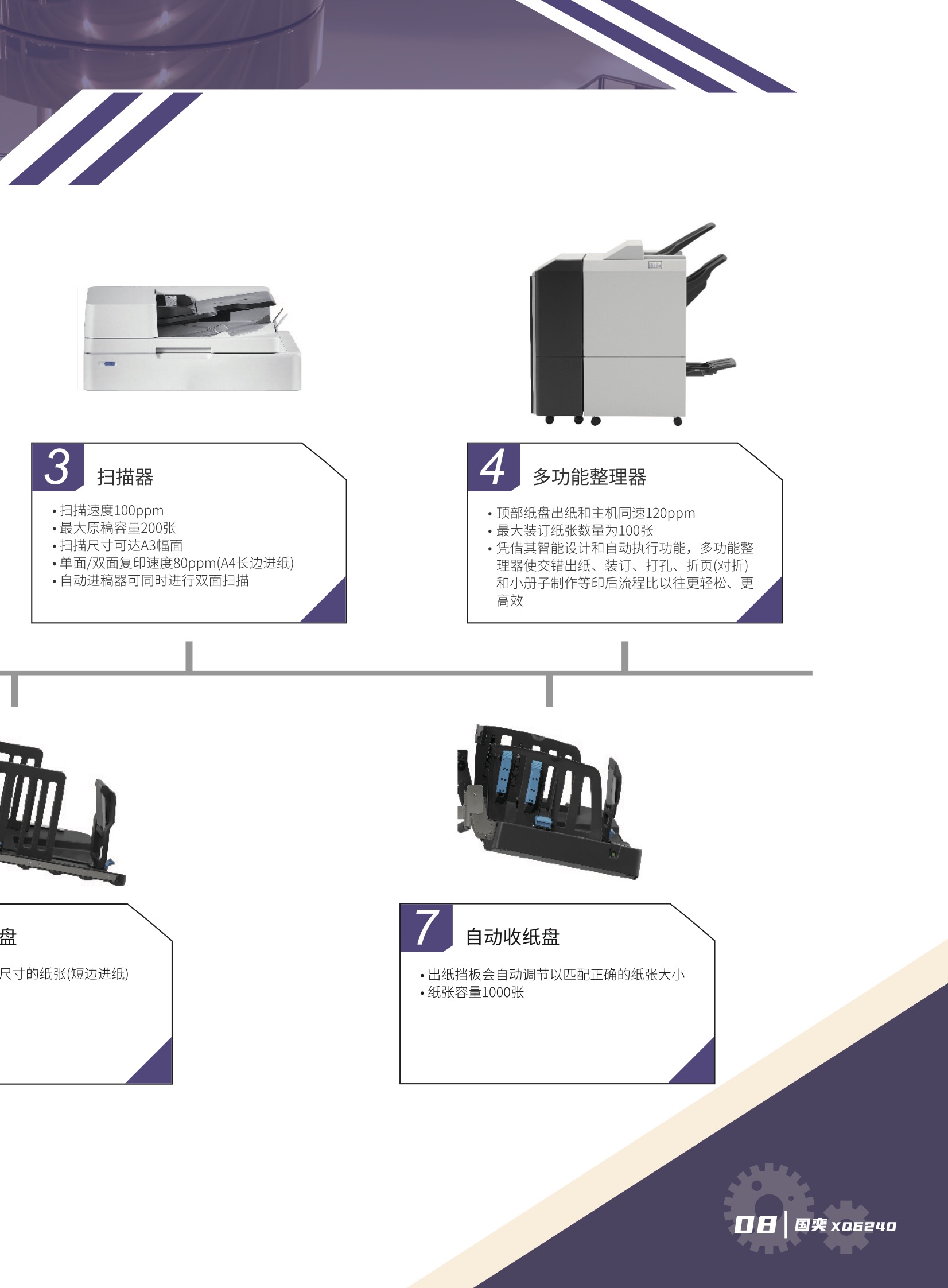 3 扫描器

• 扫描速度100ppm
• 最大原稿容量200张
• 扫描尺寸可达A3幅面
• 单面/双面复印速度80ppm(A4长边进纸)
• 自动进稿器可同时进行双面扫描

4 多功能整理器

• 顶部纸盘出纸和主机同速120ppm
• 最大装订纸张数量为100张
• 凭借其智能设计和自动执行功能，多功能整理器使交错出纸、装订、打孔、折页(对折)和小册子制作等印后流程比以往更轻松、更高效

盘

尺寸的纸张(短边进纸)

7 自动收纸盘

• 出纸挡板会自动调节以匹配正确的纸张大小
• 纸张容量1000张

08 国奕 XQ6240